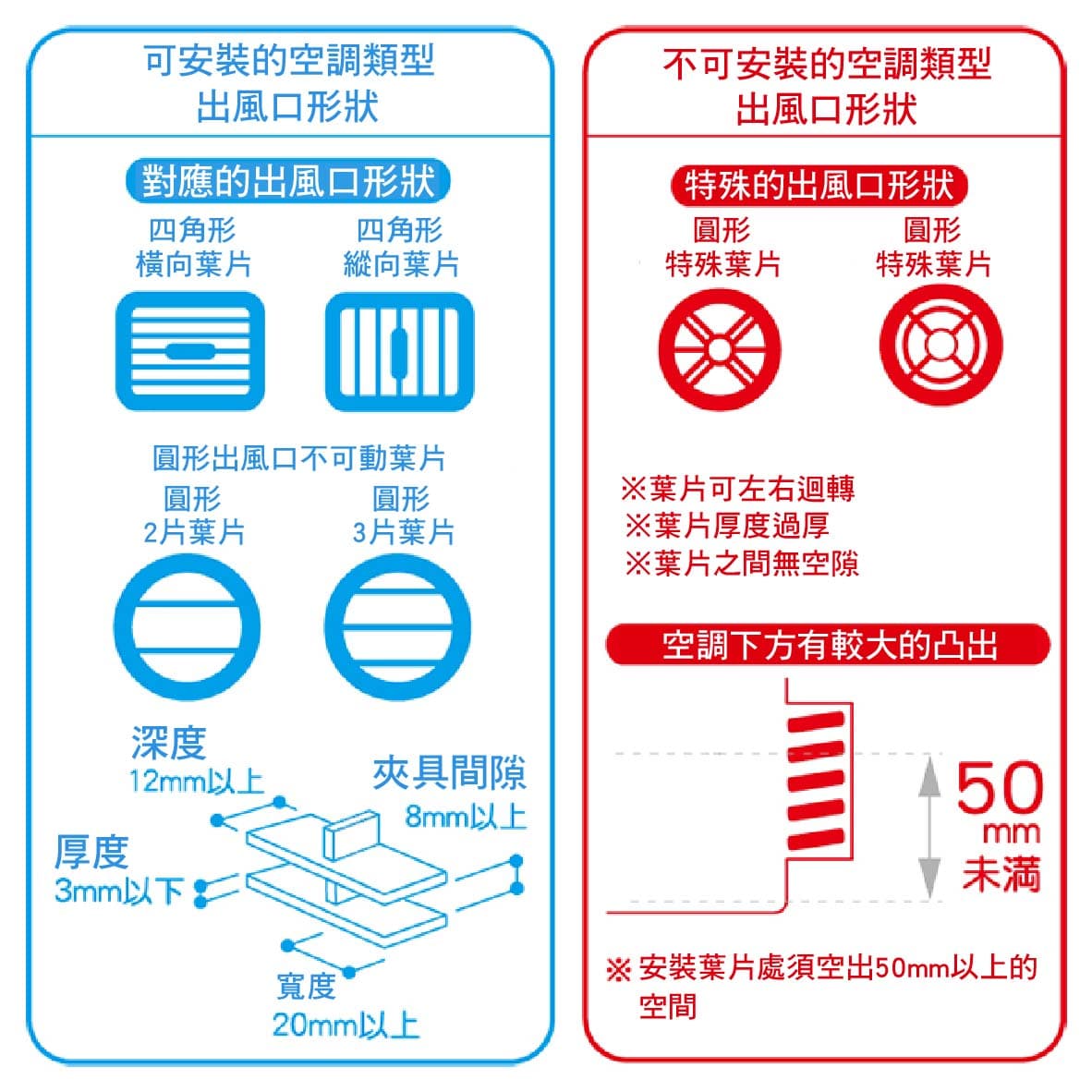 可安裝的空調類型
出風口形狀

對應的出風口形狀

四角形
橫向葉片

四角形
縱向葉片

圓形出風口不可動葉片

圓形
2片葉片

圓形
3片葉片

深度
12mm以上

夾具間隙
8mm以上

厚度
3mm以下

寬度
20mm以上

不可安裝的空調類型
出風口形狀

特殊的出風口形狀

圓形
特殊葉片

圓形
特殊葉片

※葉片可左右迴轉
※葉片厚度過厚
※葉片之間無空隙

空調下方有較大的凸出

50 mm 未滿

※ 安裝葉片處須空出50mm以上的空間